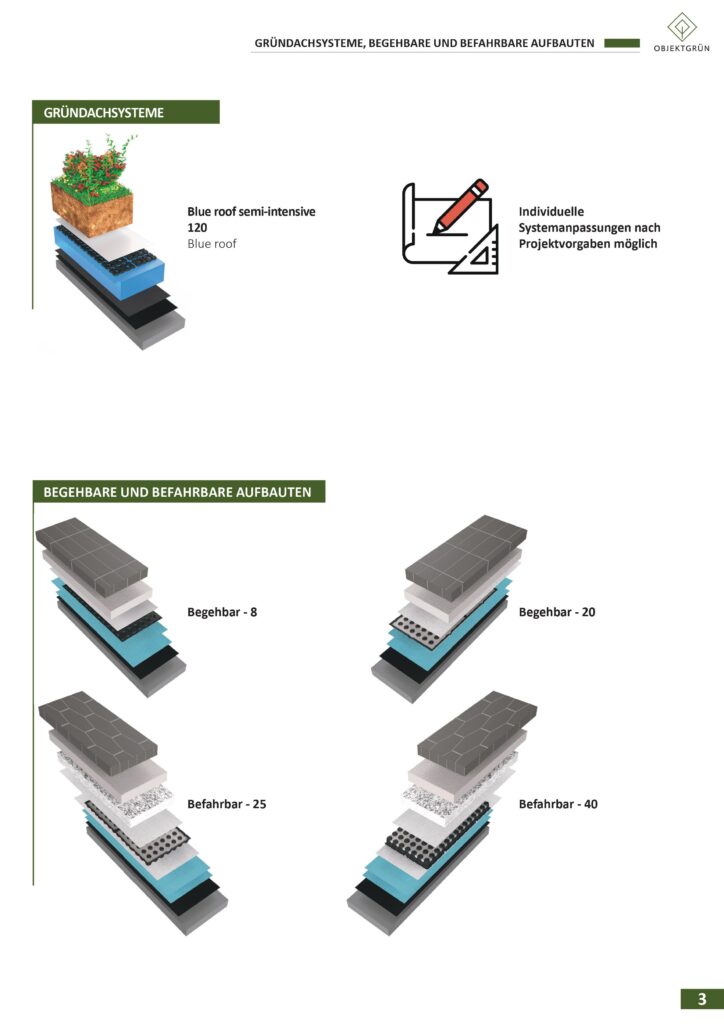 GRÜNDACHSYSTEME, BEGEHBARE UND BEFAHRBARE AUFBAUTEN

OBJEKTGRÜN

GRÜNDACHSYSTEME

Blue roof semi-intensive 120
Blue roof

Individuelle Systemanpassungen nach Projektvorgaben möglich

BEGEHBARE UND BEFAHRBARE AUFBAUTEN

Begehbar - 8

Begehbar - 20

Befahrbar - 25

Befahrbar - 40

3